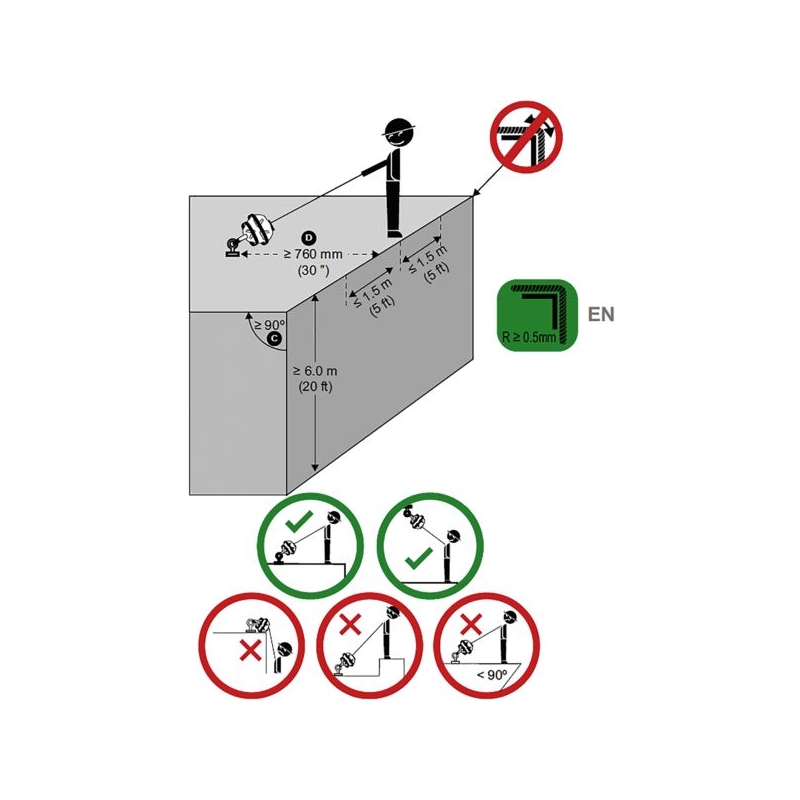 D
≥ 760 mm
(30 ")
≤ 1.5 m
(5 ft)
≤ 1.5 m
(5 ft)
≥ 90°
C
≥ 6.0 m
(20 ft)
R ≥ 0.5mm
EN
< 90°